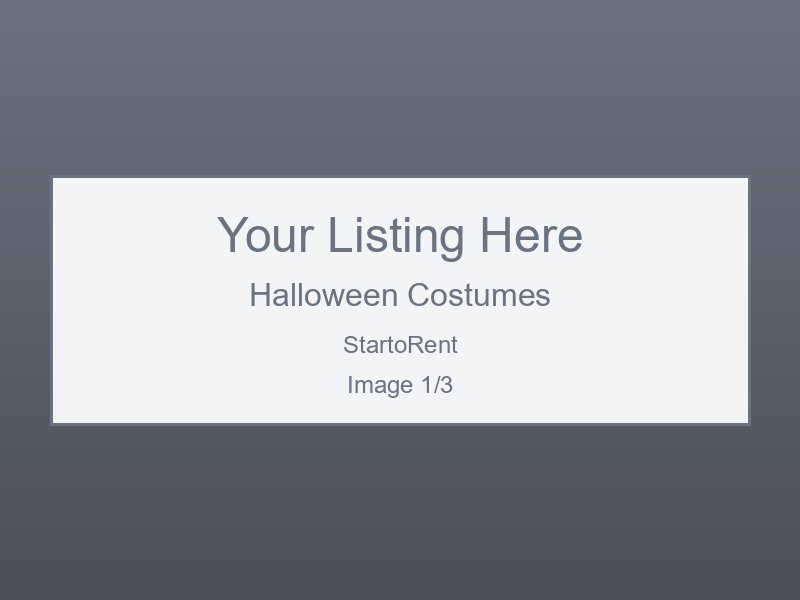 Your Listing Here

Halloween Costumes

StartoRent

Image 1/3